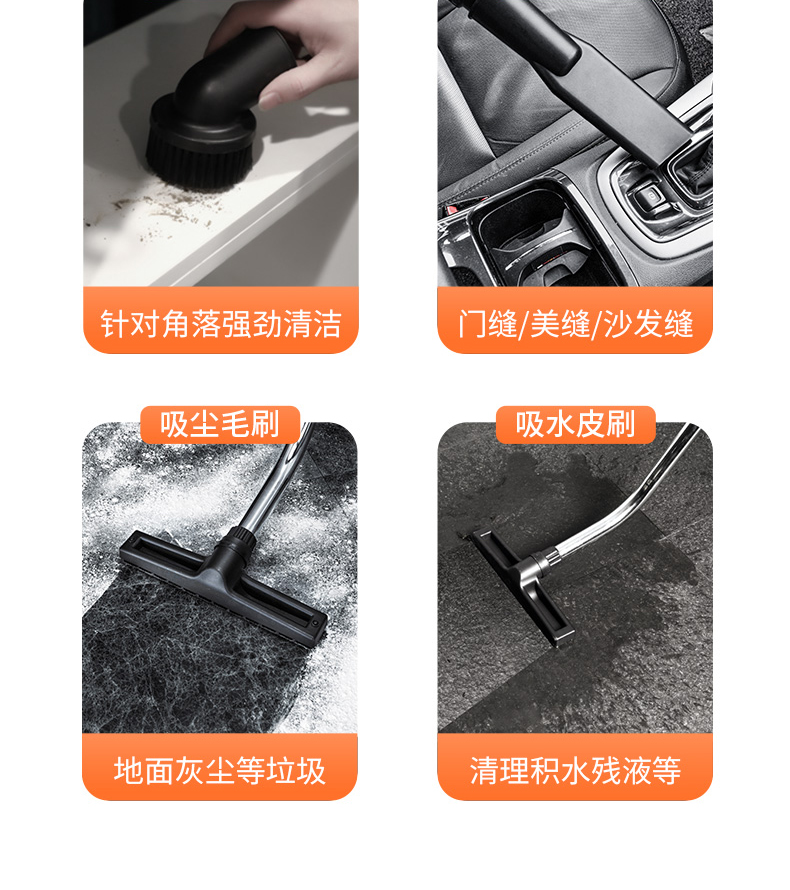 针对角落强劲清洁

门缝/美缝/沙发缝

吸尘毛刷

地面灰尘等垃圾

吸水皮刷

清理积水残液等